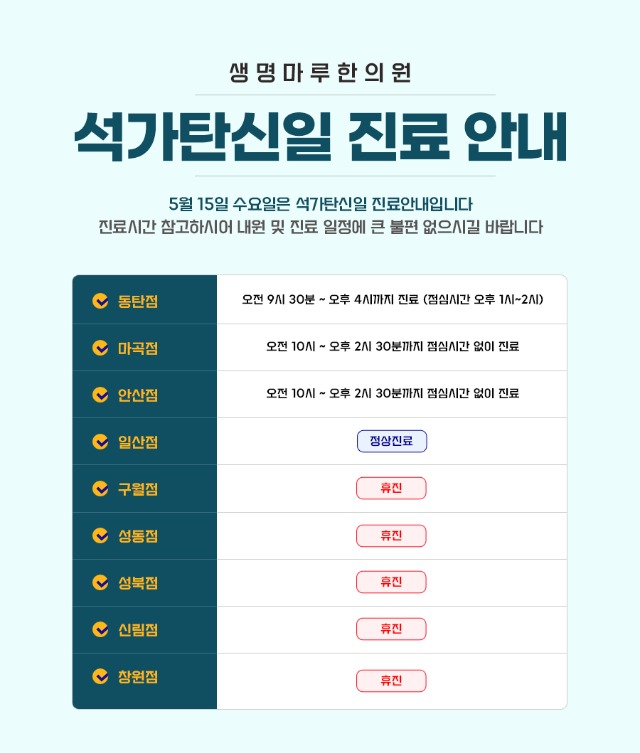 생명마루한의원

석가탄신일 진료 안내

5월 15일 수요일은 석가탄신일 진료안내입니다
진료시간 참고하시어 내원 및 진료 일정에 큰 불편 없으시길 바랍니다

| 동탄점 | 오전 9시 30분 ~ 오후 4시까지 진료 (점심시간 오후 1시~2시) |
|---|---|
| 마곡점 | 오전 10시 ~ 오후 2시 30분까지 점심시간 없이 진료 |
| 안산점 | 오전 10시 ~ 오후 2시 30분까지 점심시간 없이 진료 |
| 일산점 | 정상진료 |
| 구월점 | 휴진 |
| 성동점 | 휴진 |
| 성북점 | 휴진 |
| 신림점 | 휴진 |
| 창원점 | 휴진 |